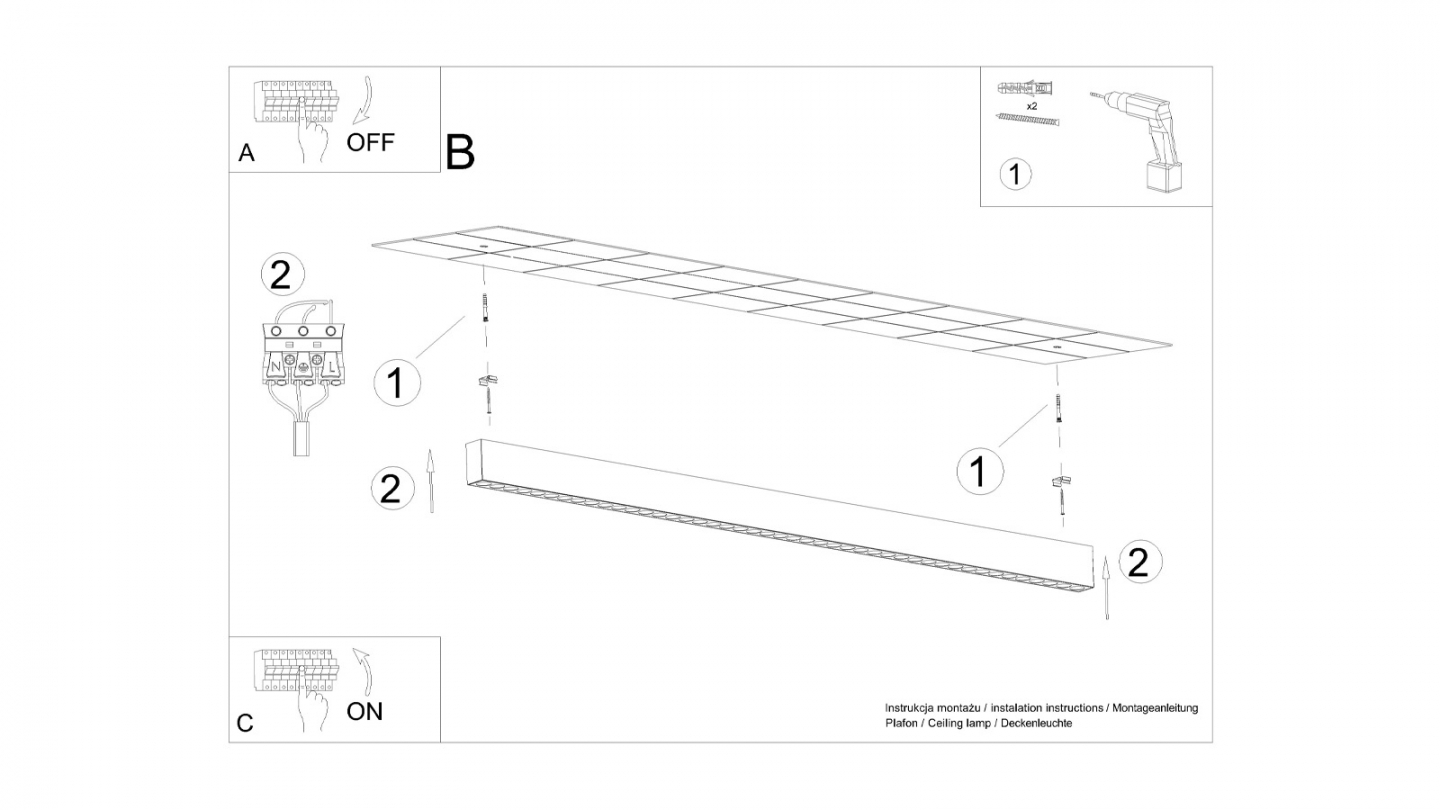 A
OFF

B

x2

1

2

N L

1

1

2

2

C
ON

Instrukcja montażu / instalation instructions / Montageanleitung
Plafon / Ceiling lamp / Deckenleuchte