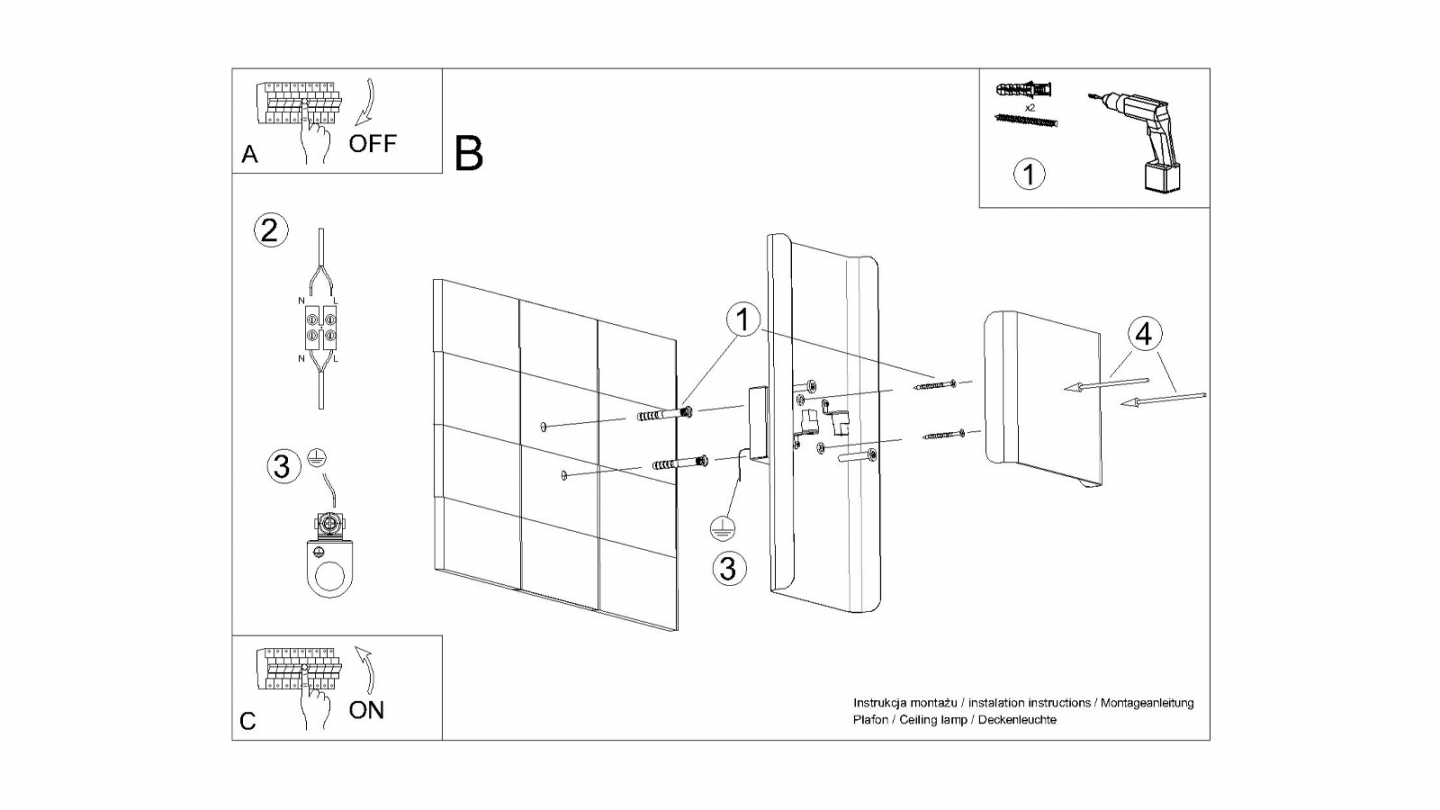 A
OFF

B

x2

1

2

N L

N L

3

1

4

3

C
ON

Instrukcja montażu / instalation instructions / Montageanleitung
Plafon / Ceiling lamp / Deckenleuchte