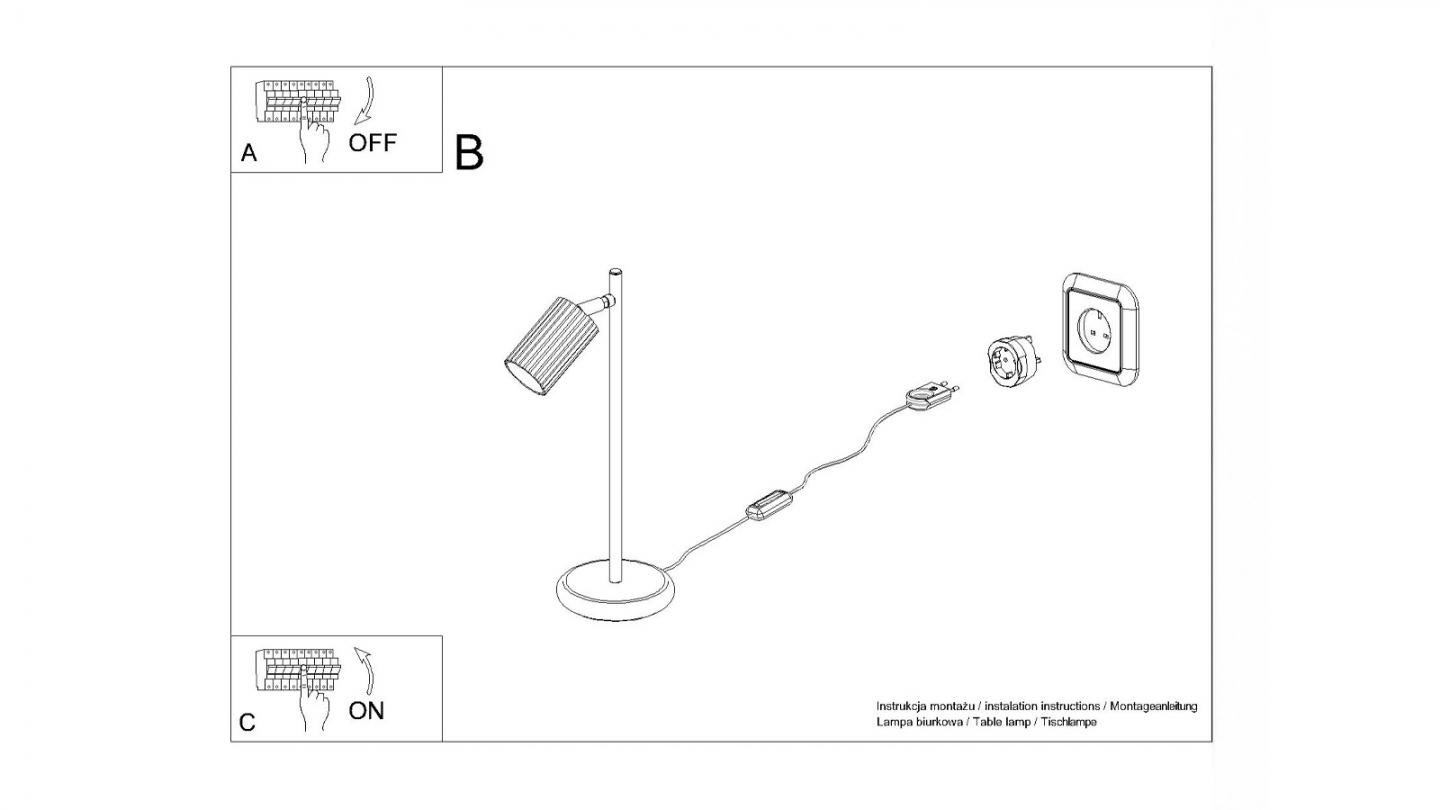 A
OFF

B

C
ON

Instrukcja montażu / instalation instructions / Montageanleitung
Lampa biurkowa / Table lamp / Tischlampe