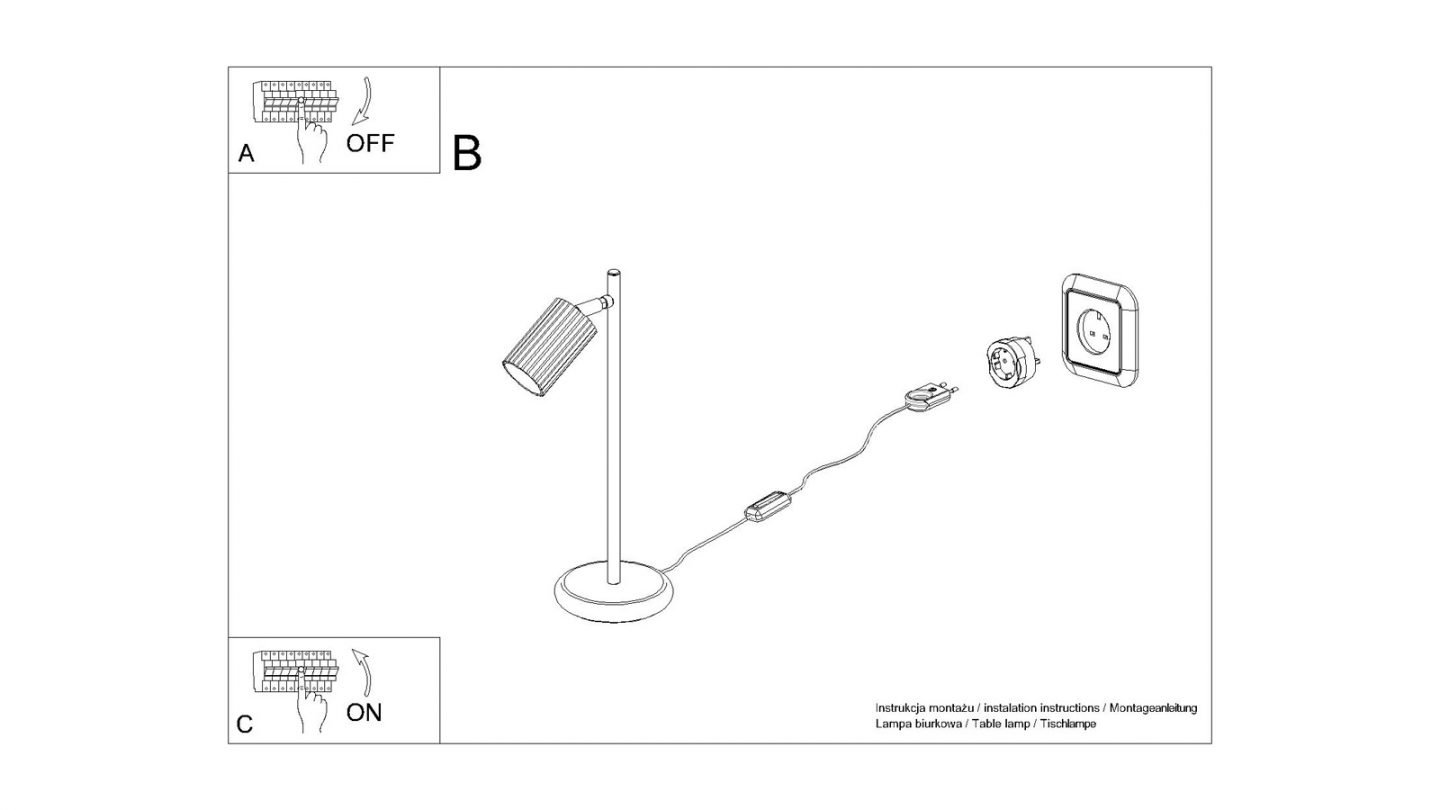 A
OFF

B

C
ON

Instrukcja montażu / instalation instructions / Montageanleitung
Lampa biurkowa / Table lamp / Tischlampe